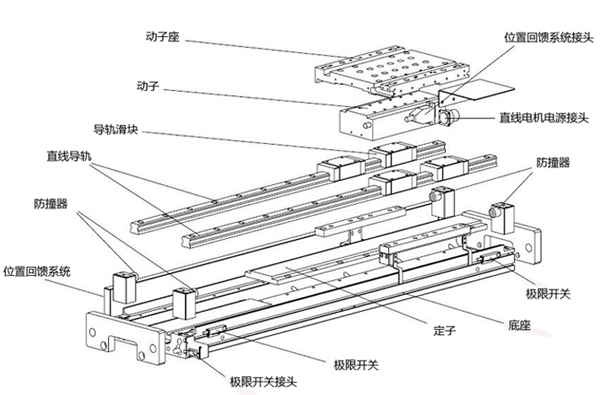 动子座

位置回馈系统接头

动子

直线电机电源接头

导轨滑块

直线导轨

防撞器

防撞器

位置回馈系统

极限开关

定子

底座

极限开关

极限开关接头