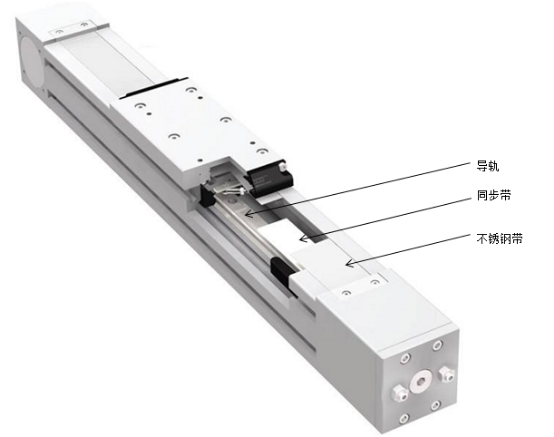 导轨

同步带

不锈钢带